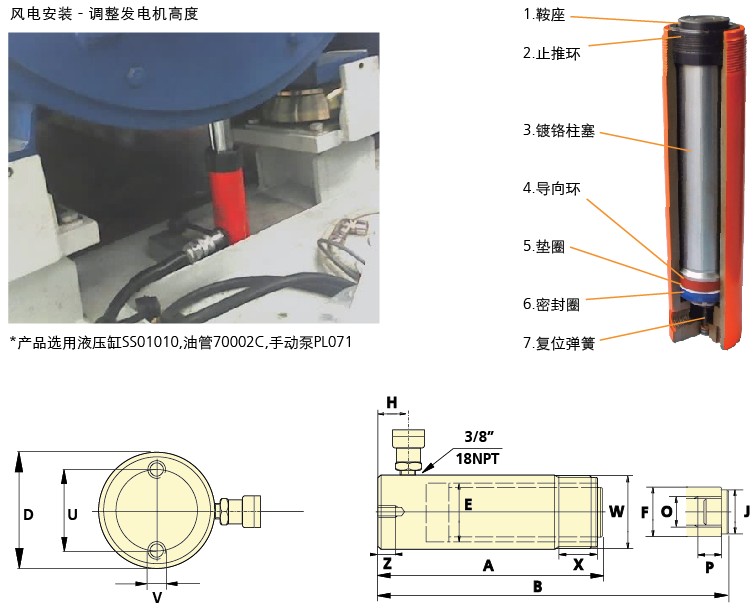 风电安装 - 调整发电机高度

*产品选用液压缸SS01010,油管70002C,手动泵PL071

1.鞍座
2.止推环
3.镀铬柱塞
4.导向环
5.垫圈
6.密封圈
7.复位弹簧

D
U
V

H
3/8"
18NPT
E
W
F
O
J
Z
A
X
P
B