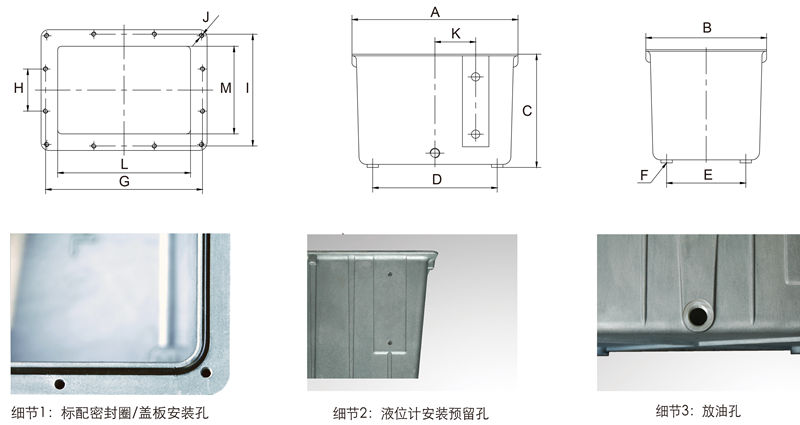 J
H
M
I
L
G
A
K
C
D
B
F
E

细节1：标配密封圈/盖板安装孔

细节2：液位计安装预留孔

细节3：放油孔