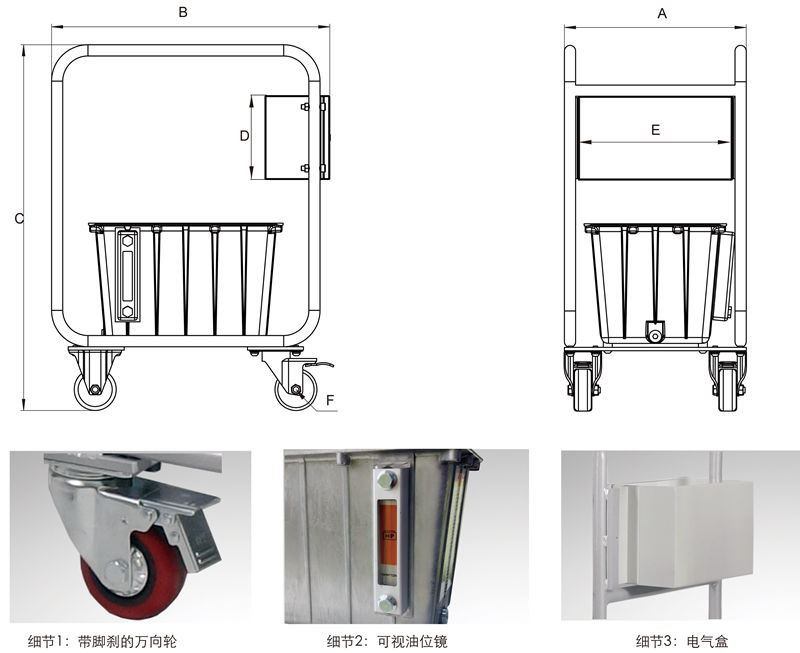 B

A

D

E

C

F

细节1：带脚刹的万向轮

细节2：可视油位镜

细节3：电气盒