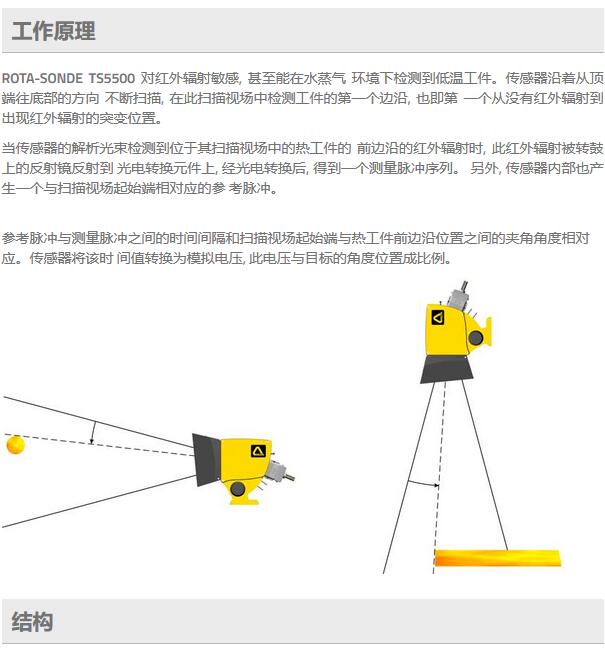 工作原理

ROTA-SONDE TS5500 对红外辐射敏感, 甚至能在水蒸气 环境下检测到低温工件。传感器沿着从顶端往底部的方向 不断扫描, 在此扫描视场中检测工件的第一个边沿, 也即第 一个从没有红外辐射到出现红外辐射的突变位置。

当传感器的解析光束检测到位于其扫描视场中的热工件的 前边沿的红外辐射时, 此红外辐射被转鼓上的反射镜反射到 光电转换元件上, 经光电转换后, 得到一个测量脉冲序列。 另外, 传感器内部也产生一个与扫描视场起始端相对应的参 考脉冲。

参考脉冲与测量脉冲之间的时间间隔和扫描视场起始端与热工件前边沿位置之间的夹角角度相对应。传感器将该时 间值转换为模拟电压, 此电压与目标的角度位置成比例。

结构