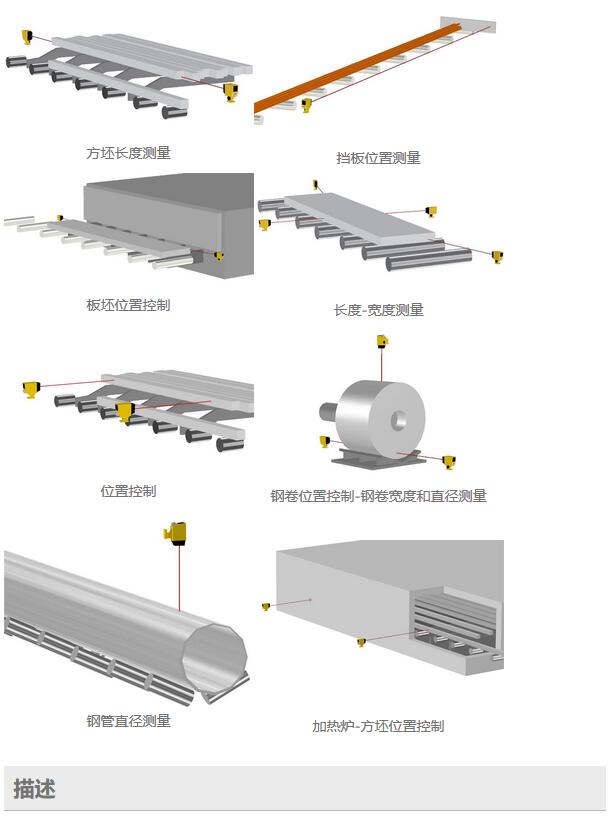 方坯长度测量

挡板位置测量

板坯位置控制

长度-宽度测量

位置控制

钢卷位置控制-钢卷宽度和直径测量

钢管直径测量

加热炉-方坯位置控制

描述