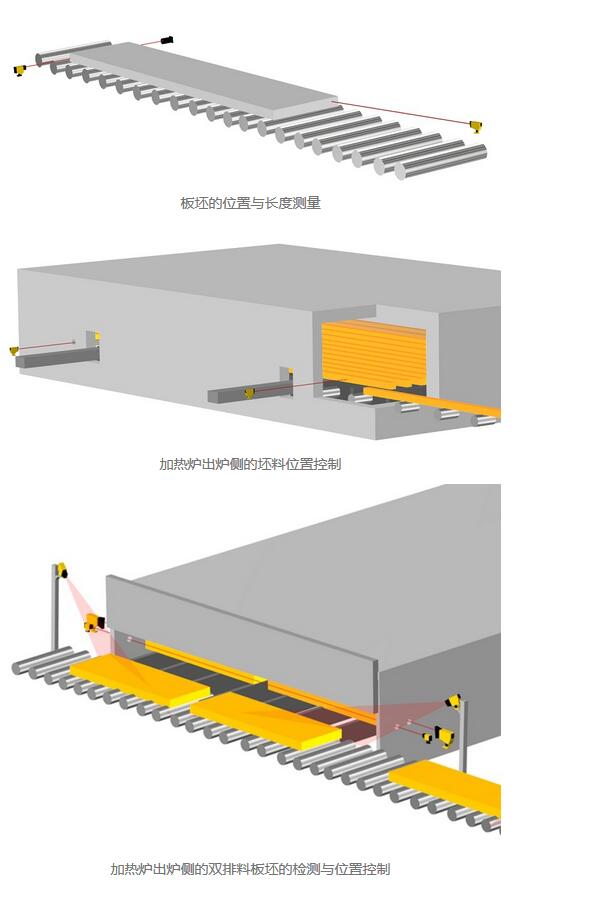 板坯的位置与长度测量

加热炉出炉侧的坯料位置控制

加热炉出炉侧的双排料板坯的检测与位置控制