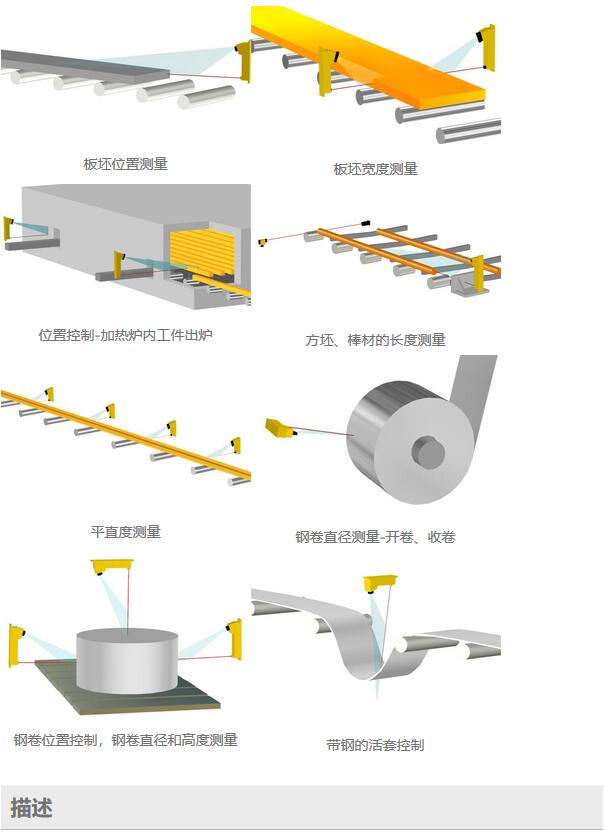 板坯位置测量

板坯宽度测量

位置控制-加热炉内工件出炉

方坯、棒材的长度测量

平直度测量

钢卷直径测量-开卷、收卷

钢卷位置控制，钢卷直径和高度测量

带钢的活套控制

描述