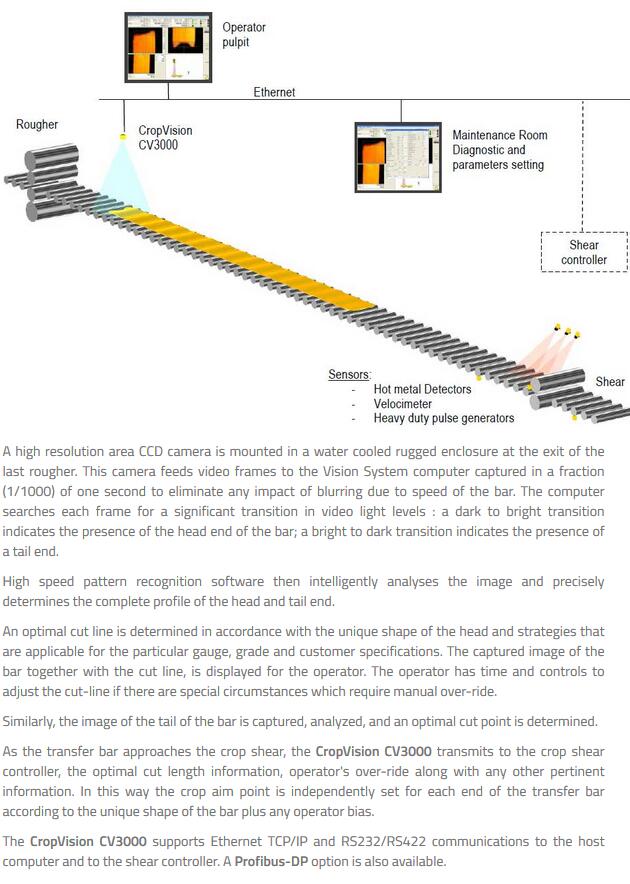 Operator pulpit

Ethernet

Rougher

CropVision CV3000

Maintenance Room Diagnostic and parameters setting

Shear controller

Sensors:
- Hot metal Detectors
- Velocimeter
- Heavy duty pulse generators

Shear

A high resolution area CCD camera is mounted in a water cooled rugged enclosure at the exit of the last rougher. This camera feeds video frames to the Vision System computer captured in a fraction (1/1000) of one second to eliminate any impact of blurring due to speed of the bar. The computer searches each frame for a significant transition in video light levels : a dark to bright transition indicates the presence of the head end of the bar; a bright to dark transition indicates the presence of a tail end.

High speed pattern recognition software then intelligently analyses the image and precisely determines the complete profile of the head and tail end.

An optimal cut line is determined in accordance with the unique shape of the head and strategies that are applicable for the particular gauge, grade and customer specifications. The captured image of the bar together with the cut line, is displayed for the operator. The operator has time and controls to adjust the cut-line if there are special circumstances which require manual over-ride.

Similarly, the image of the tail of the bar is captured, analyzed, and an optimal cut point is determined.

As the transfer bar approaches the crop shear, the CropVision CV3000 transmits to the crop shear controller, the optimal cut length information, operator's over-ride along with any other pertinent information. In this way the crop aim point is independently set for each end of the transfer bar according to the unique shape of the bar plus any operator bias.

The CropVision CV3000 supports Ethernet TCP/IP and RS232/RS422 communications to the host computer and to the shear controller. A Profibus-DP option is also available.